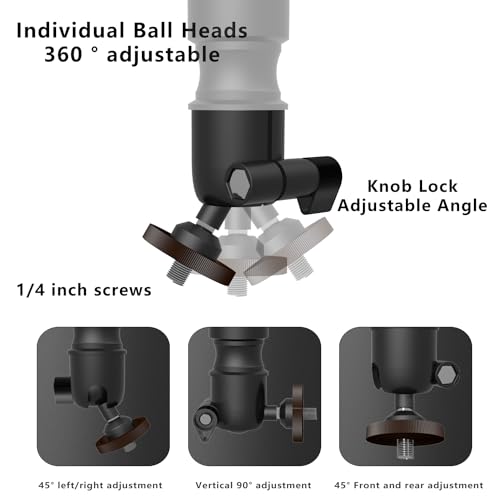 Individual Ball Heads
360 ° adjustable

Knob Lock
Adjustable Angle

1/4 inch screws

45° left/right adjustment

Vertical 90° adjustment

45° Front and rear adjustment