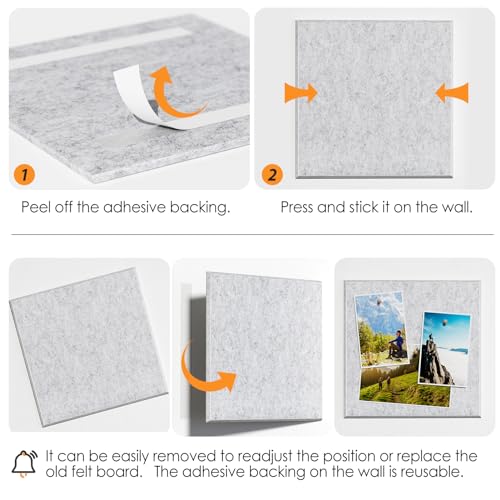 1

Peel off the adhesive backing.

2

Press and stick it on the wall.

It can be easily removed to readjust the position or replace the old felt board. The adhesive backing on the wall is reusable.