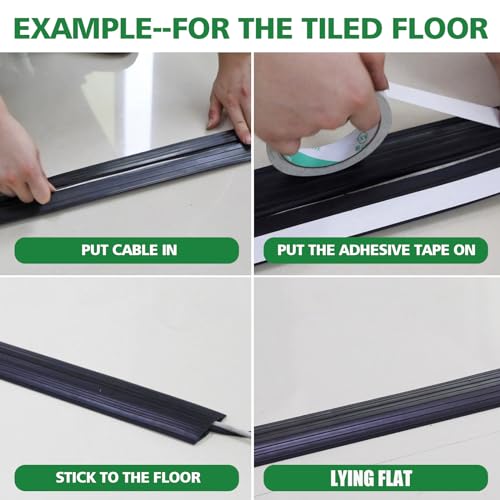 EXAMPLE--FOR THE TILED FLOOR

PUT CABLE IN

PUT THE ADHESIVE TAPE ON

STICK TO THE FLOOR

LYING FLAT