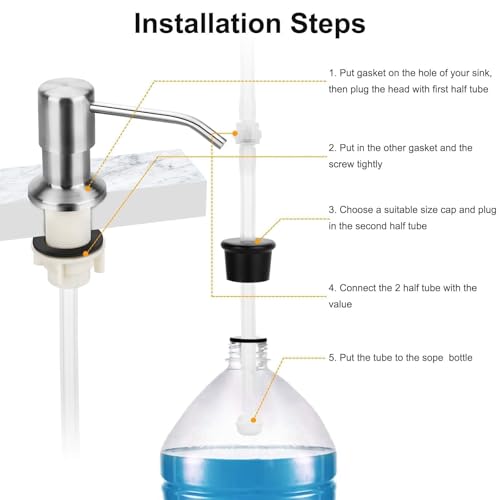 Installation Steps

1. Put gasket on the hole of your sink, then plug the head with first half tube

2. Put in the other gasket and the screw tightly

3. Choose a suitable size cap and plug in the second half tube

4. Connect the 2 half tube with the value

5. Put the tube to the sope bottle