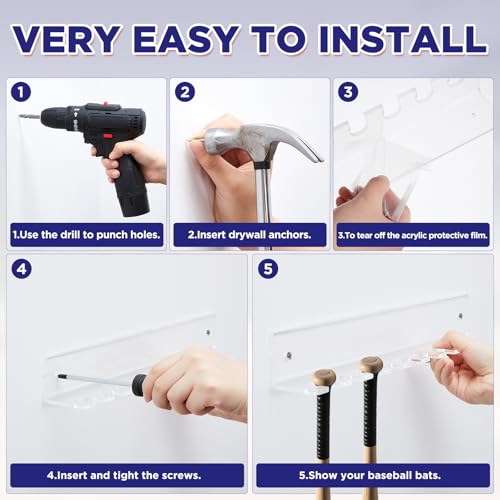 VERY EASY TO INSTALL

1

1.Use the drill to punch holes.

2

2.Insert drywall anchors.

3

3.To tear off the acrylic protective film.

4

4.Insert and tight the screws.

5

5.Show your baseball bats.