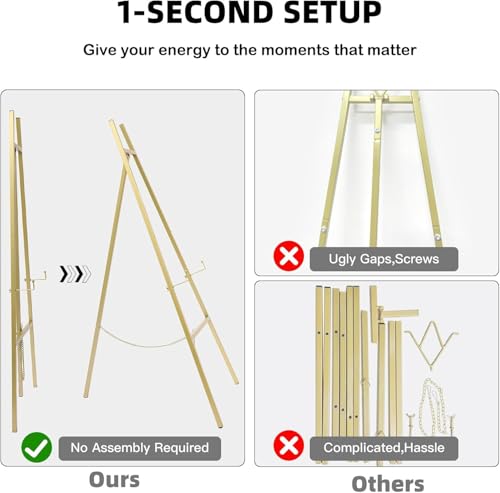 1-SECOND SETUP

Give your energy to the moments that matter

No Assembly Required

Ours

Ugly Gaps,Screws

Complicated,Hassle

Others