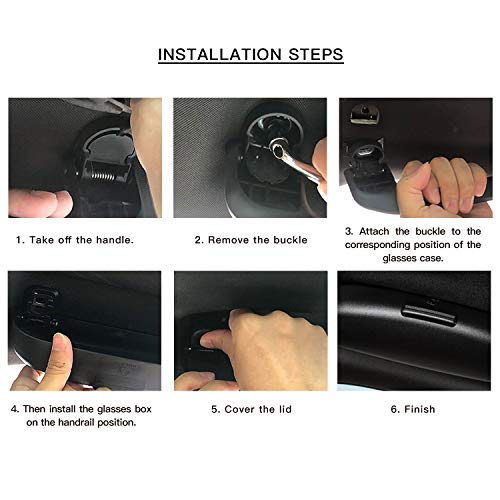 INSTALLATION STEPS

1. Take off the handle.

2. Remove the buckle

3. Attach the buckle to the corresponding position of the glasses case.

4. Then install the glasses box on the handrail position.

5. Cover the lid

6. Finish