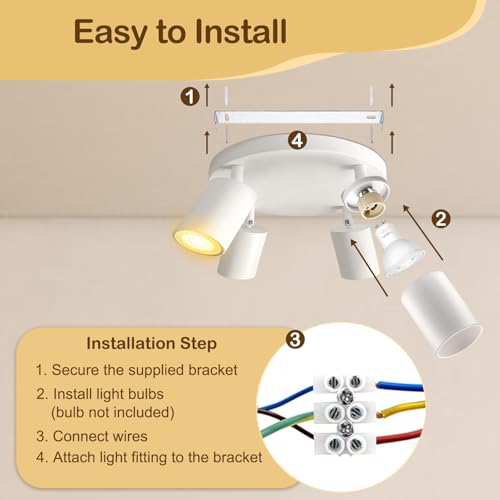 Easy to Install

1

4

2

3

Installation Step

1. Secure the supplied bracket

2. Install light bulbs
(bulb not included)

3. Connect wires

4. Attach light fitting to the bracket