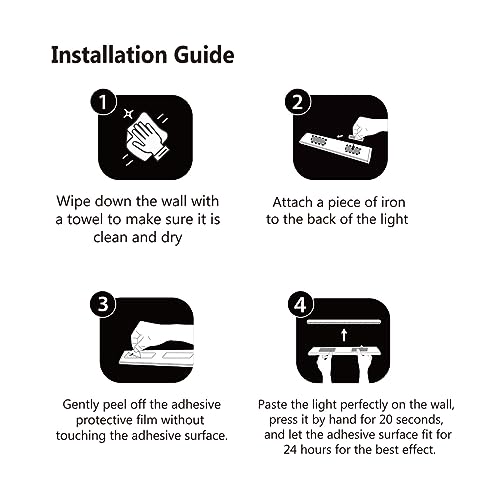 Installation Guide

1

Wipe down the wall with a towel to make sure it is clean and dry

2

Attach a piece of iron to the back of the light

3

Gently peel off the adhesive protective film without touching the adhesive surface.

4

Paste the light perfectly on the wall, press it by hand for 20 seconds, and let the adhesive surface fit for 24 hours for the best effect.