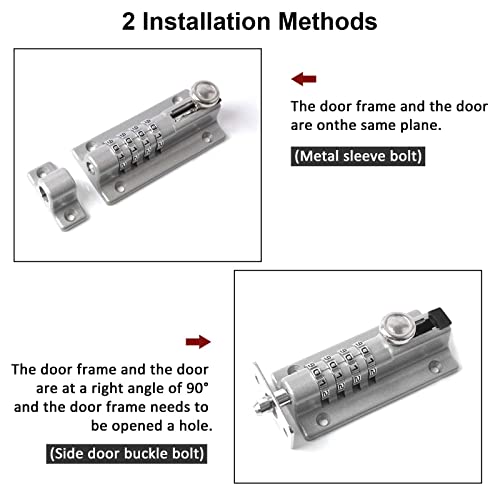 2 Installation Methods

The door frame and the door are onthe same plane.

(Metal sleeve bolt)

The door frame and the door are at a right angle of 90° and the door frame needs to be opened a hole.

(Side door buckle bolt)