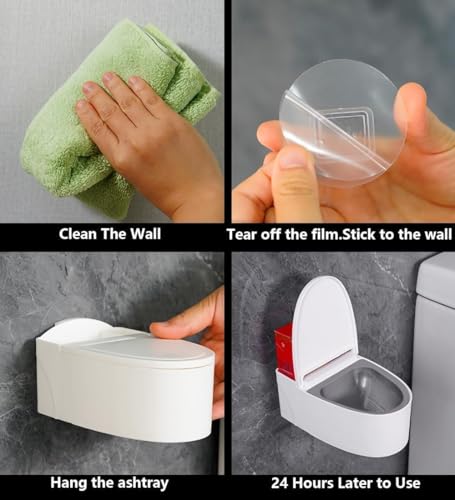 Clean The Wall

Tear off the film.Stick to the wall

Hang the ashtray

24 Hours Later to Use