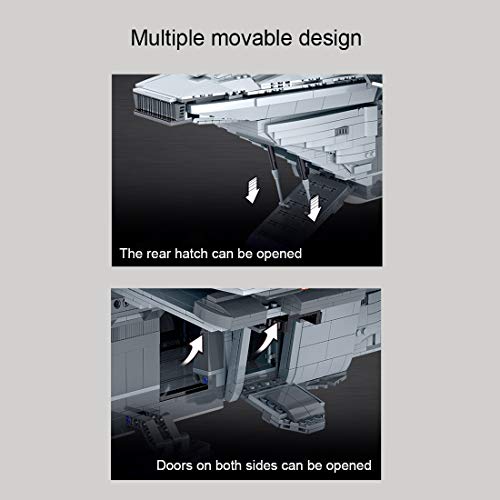 Multiple movable design

The rear hatch can be opened

Doors on both sides can be opened