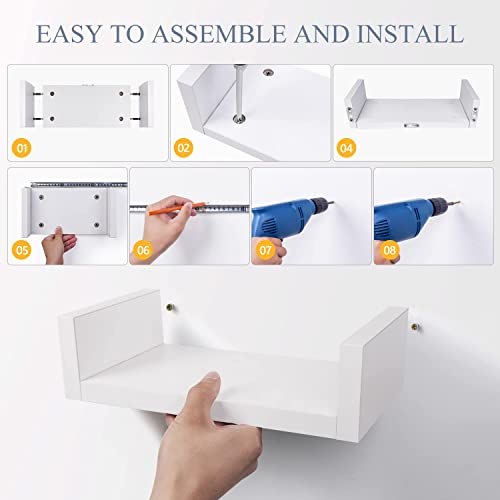 EASY TO ASSEMBLE AND INSTALL

01

02

04

05

06

07

08