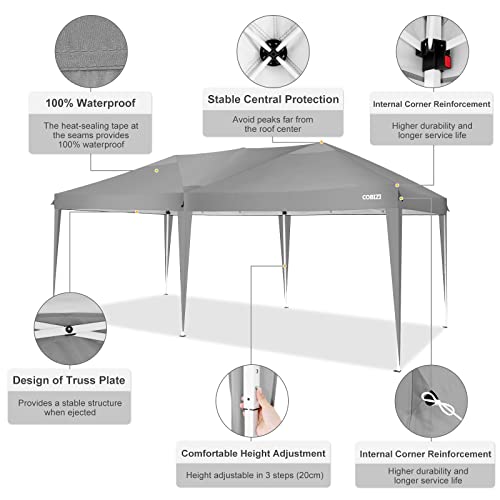 100% Waterproof

The heat-sealing tape at the seams provides 100% waterproof

Stable Central Protection

Avoid peaks far from the roof center

Internal Corner Reinforcement

Higher durability and longer service life

COBIZI

Design of Truss Plate

Provides a stable structure when ejected

Comfortable Height Adjustment

Height adjustable in 3 steps (20cm)

Internal Corner Reinforcement

Higher durability and longer service life