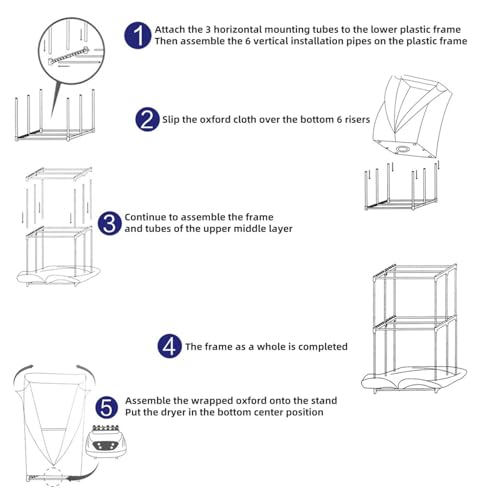 1 Attach the 3 horizontal mounting tubes to the lower plastic frame
Then assemble the 6 vertical installation pipes on the plastic frame

2 Slip the oxford cloth over the bottom 6 risers

3 Continue to assemble the frame
and tubes of the upper middle layer

4 The frame as a whole is completed

5 Assemble the wrapped oxford onto the stand
Put the dryer in the bottom center position