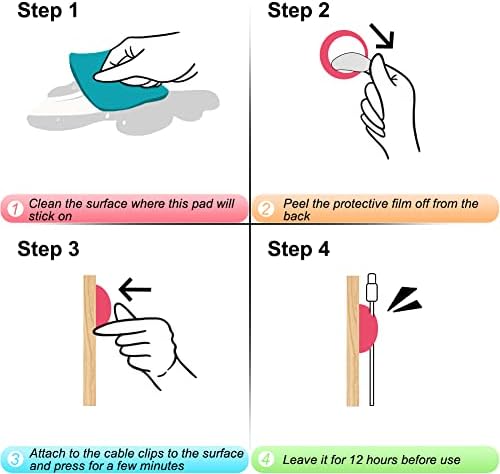 Step 1

1 Clean the surface where this pad will stick on

Step 2

2 Peel the protective film off from the back

Step 3

3 Attach to the cable clips to the surface and press for a few minutes

Step 4

4 Leave it for 12 hours before use