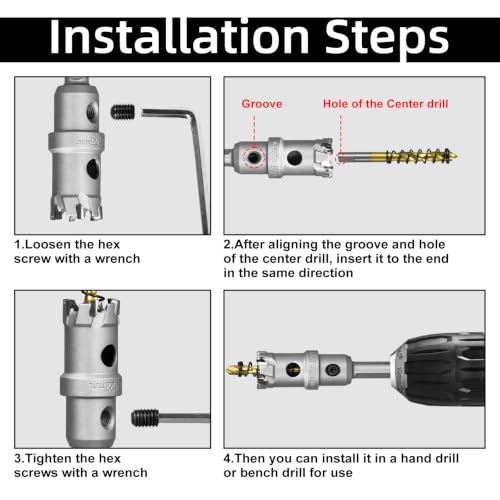 Installation Steps

1.Loosen the hex screw with a wrench

Groove

Hole of the Center drill

2.After aligning the groove and hole of the center drill, insert it to the end in the same direction

3.Tighten the hex screws with a wrench

4.Then you can install it in a hand drill or bench drill for use