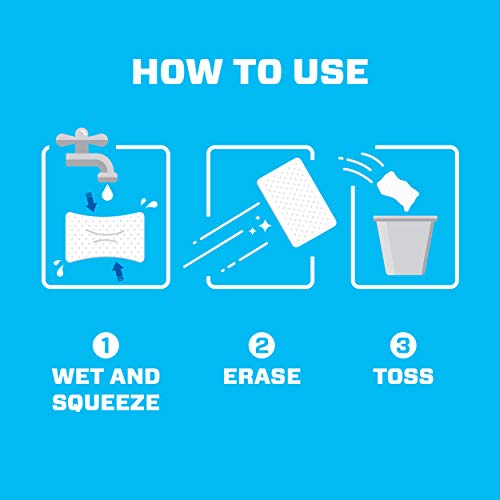 HOW TO USE

1
WET AND SQUEEZE

2
ERASE

3
TOSS