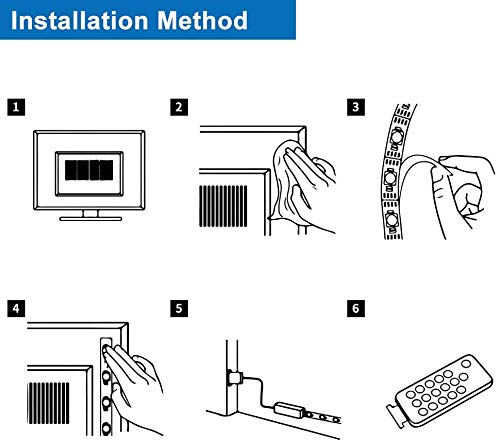 Installation Method

1

2

3

4

5

6