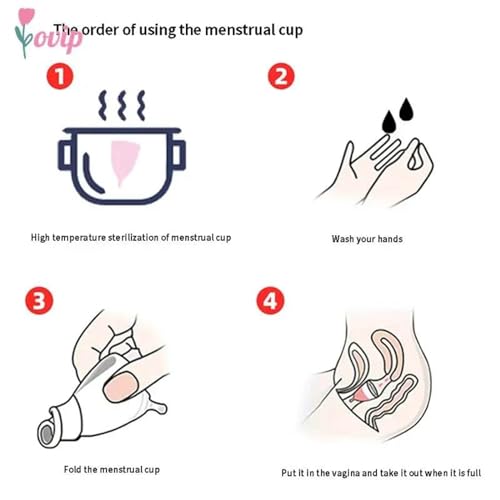 ovip

The order of using the menstrual cup

1

High temperature sterilization of menstrual cup

2

Wash your hands

3

Fold the menstrual cup

4

Put it in the vagina and take it out when it is full