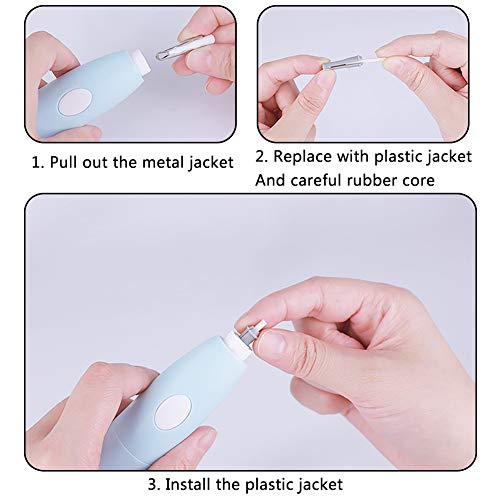 1. Pull out the metal jacket

2. Replace with plastic jacket
And careful rubber core

3. Install the plastic jacket