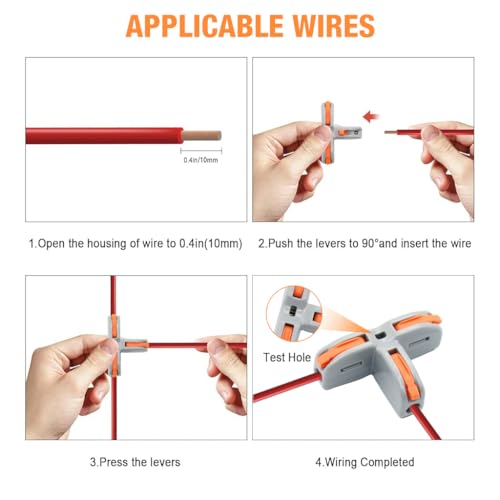 APPLICABLE WIRES

0.4in/10mm

1.Open the housing of wire to 0.4in(10mm)

2.Push the levers to 90°and insert the wire

Test Hole

3.Press the levers

4.Wiring Completed