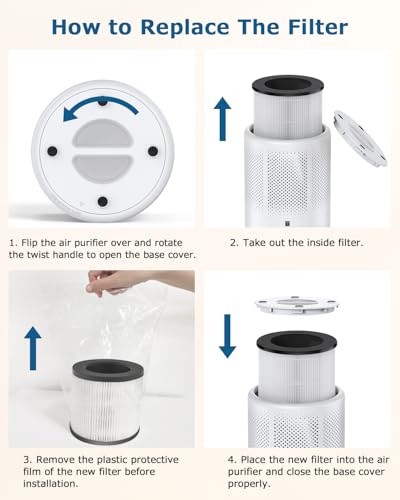 How to Replace The Filter

1. Flip the air purifier over and rotate the twist handle to open the base cover.

2. Take out the inside filter.

3. Remove the plastic protective film of the new filter before installation.

4. Place the new filter into the air purifier and close the base cover properly.