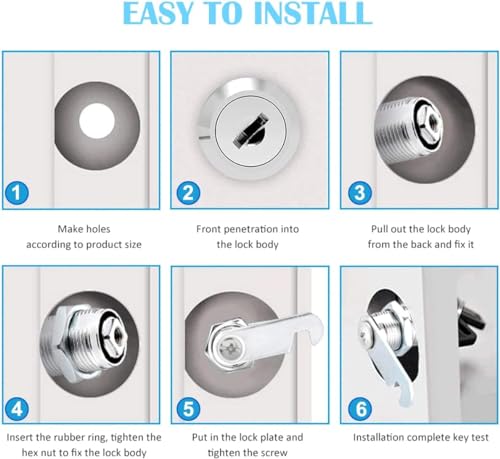 EASY TO INSTALL

1

Make holes according to product size

2

Front penetration into the lock body

3

Pull out the lock body from the back and fix it

4

Insert the rubber ring, tighten the hex nut to fix the lock body

5

Put in the lock plate and tighten the screw

6

Installation complete key test