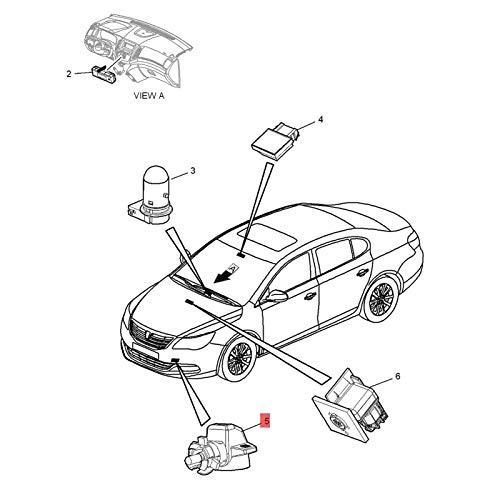 2
VIEW A
4
3
A
6
5