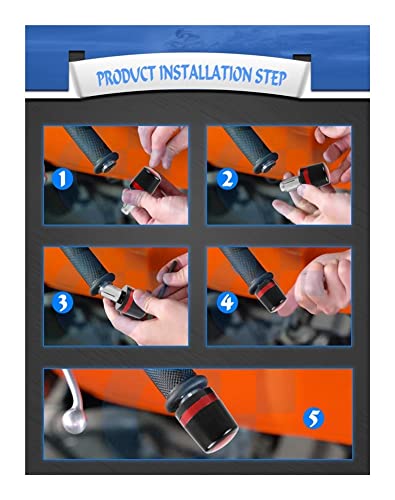 PRODUCT INSTALLATION STEP

1

2

3

4

5