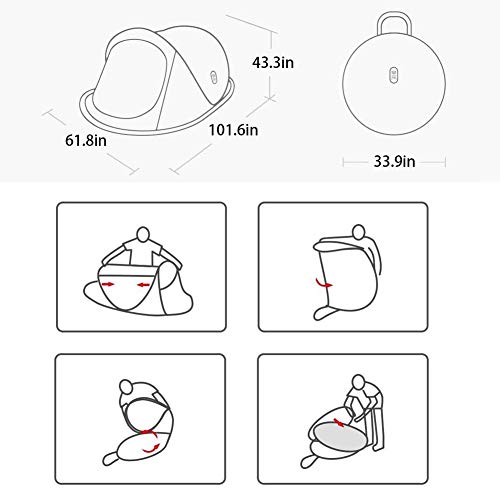 43.3in

61.8in

101.6in

33.9in