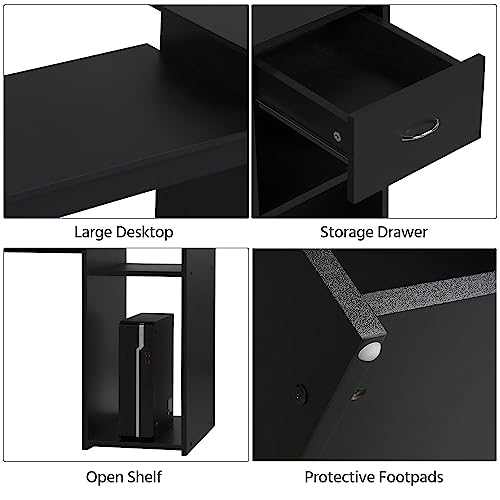 Large Desktop

Storage Drawer

Open Shelf

Protective Footpads