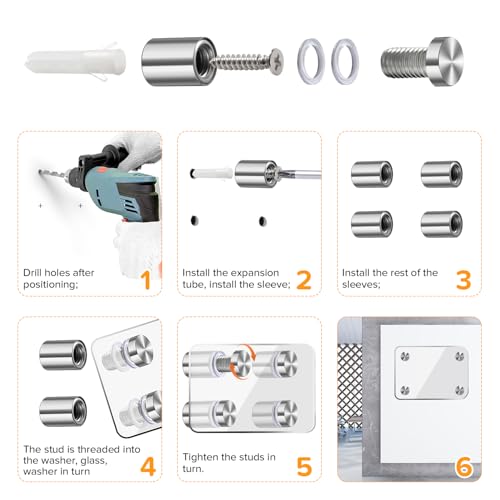 Drill holes after positioning;
1

Install the expansion tube, install the sleeve;
2

Install the rest of the sleeves;
3

The stud is threaded into the washer, glass, washer in turn
4

Tighten the studs in turn.
5

6