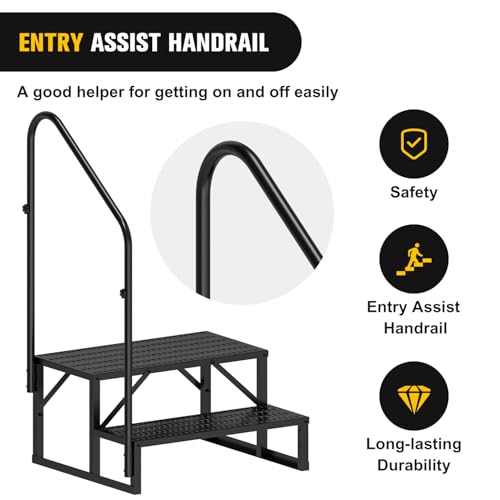 ENTRY ASSIST HANDRAIL

A good helper for getting on and off easily

Safety

Entry Assist Handrail

Long-lasting Durability