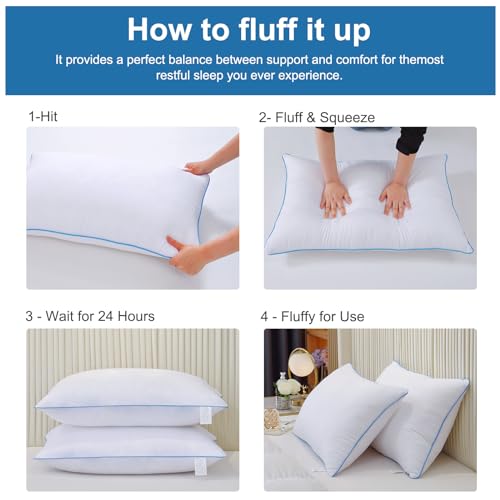 How to fluff it up

It provides a perfect balance between support and comfort for themost restful sleep you ever experience.

1-Hit

2- Fluff & Squeeze

3 - Wait for 24 Hours

4 - Fluffy for Use