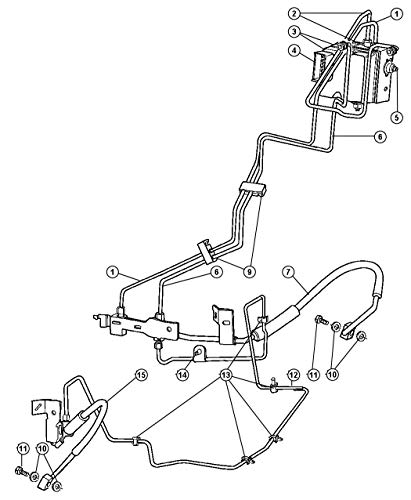 2
1
3
4
5
6
9
1
6
7
11
10
14
13
12
15
11
10