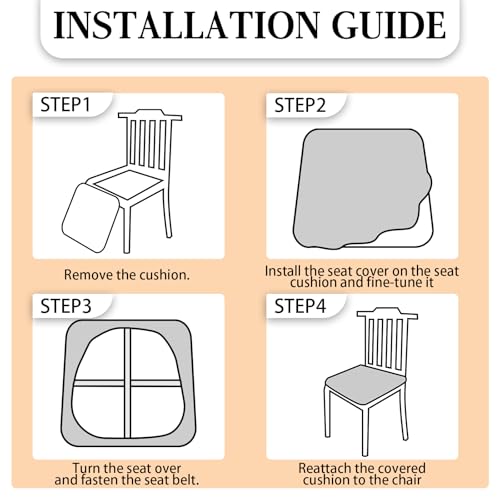 INSTALLATION GUIDE

STEP1

Remove the cushion.

STEP2

Install the seat cover on the seat cushion and fine-tune it

STEP3

Turn the seat over and fasten the seat belt.

STEP4

Reattach the covered cushion to the chair