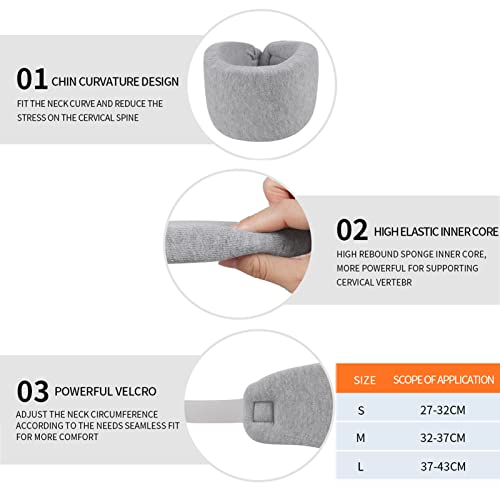 01 CHIN CURVATURE DESIGN

FIT THE NECK CURVE AND REDUCE THE STRESS ON THE CERVICAL SPINE

02 HIGH ELASTIC INNER CORE

HIGH REBOUND SPONGE INNER CORE, MORE POWERFUL FOR SUPPORTING CERVICAL VERTEBR

03 POWERFUL VELCRO

ADJUST THE NECK CIRCUMFERENCE ACCORDING TO THE NEEDS SEAMLESS FIT FOR MORE COMFORT

| SIZE | SCOPE OF APPLICATION |
|---|---|
| S | 27-32CM |
| M | 32-37CM |
| L | 37-43CM |