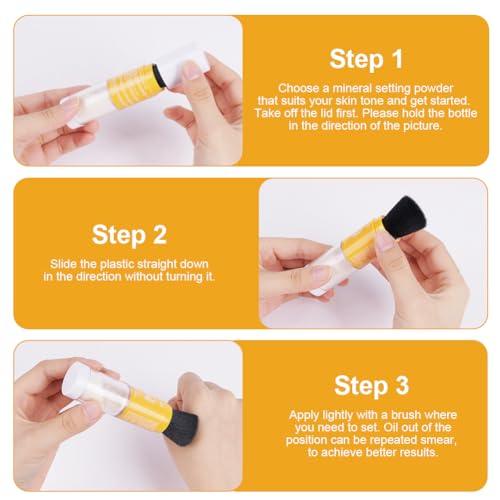 Step 1

Choose a mineral setting powder that suits your skin tone and get started. Take off the lid first. Please hold the bottle in the direction of the picture.

Step 2

Slide the plastic straight down in the direction without turning it.

Step 3

Apply lightly with a brush where you need to set. Oil out of the position can be repeated smear, to achieve better results.