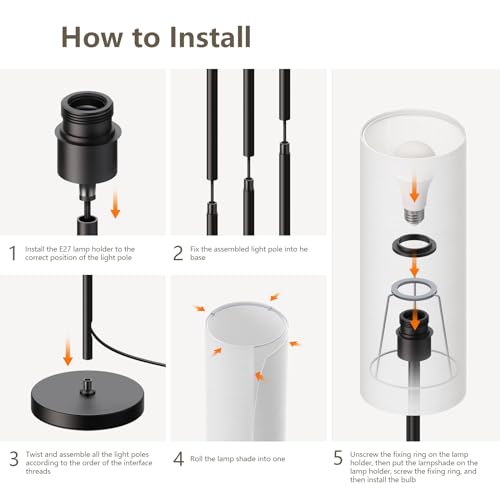 How to Install

1 Install the E27 lamp holder to the correct position of the light pole

2 Fix the assembled light pole into he base

3 Twist and assemble all the light poles according to the order of the interface threads

4 Roll the lamp shade into one

5 Unscrew the fixing ring on the lamp holder, then put the lampshade on the lamp holder, screw the fixing ring, and then install the bulb