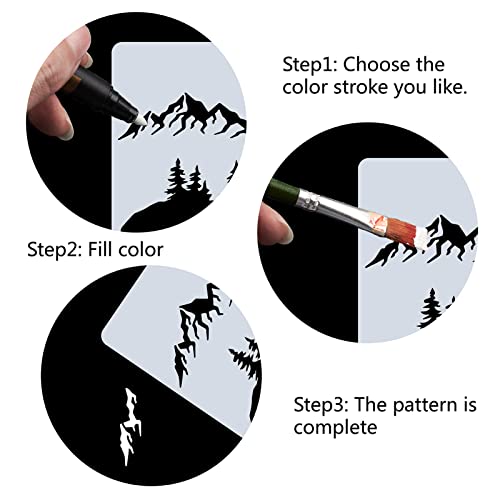 Step1: Choose the color stroke you like.

Step2: Fill color

Step3: The pattern is complete