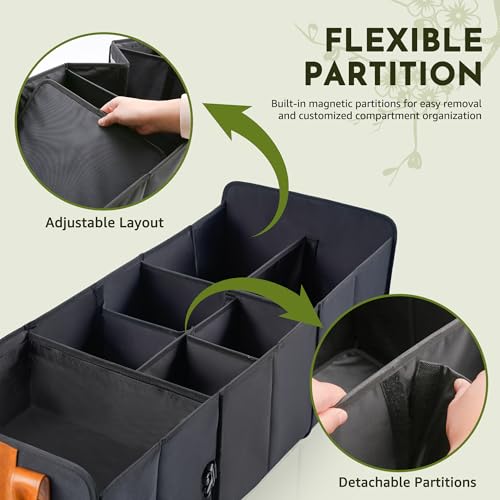 FLEXIBLE PARTITION

Built-in magnetic partitions for easy removal and customized compartment organization

Adjustable Layout

Detachable Partitions