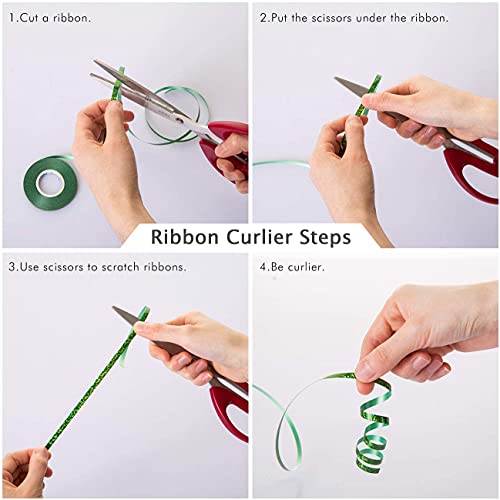 1.Cut a ribbon.

2.Put the scissors under the ribbon.

Ribbon Curlier Steps

3.Use scissors to scratch ribbons.

4.Be curlier.