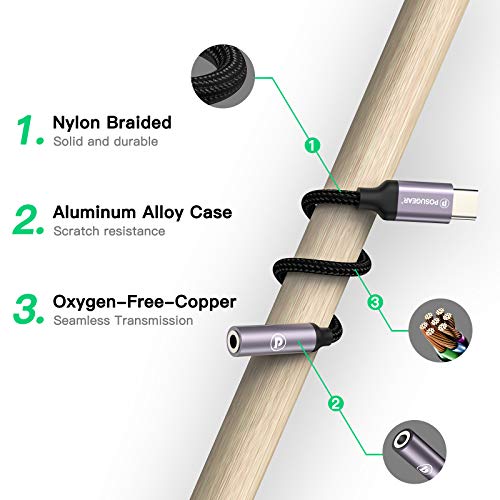 1. Nylon Braided
Solid and durable

2. Aluminum Alloy Case
Scratch resistance

3. Oxygen-Free-Copper
Seamless Transmission

1

POSUGEAR

3

2