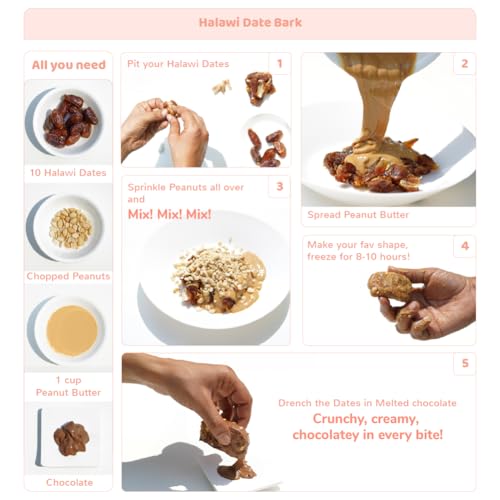 Halawi Date Bark

All you need

10 Halawi Dates

Chopped Peanuts

1 cup
Peanut Butter

Chocolate

Pit your Halawi Dates
1

2

Spread Peanut Butter

Sprinkle Peanuts all over and
Mix! Mix! Mix!
3

Make your fav shape, freeze for 8-10 hours!
4

5
Drench the Dates in Melted chocolate
Crunchy, creamy, chocolatey in every bite!