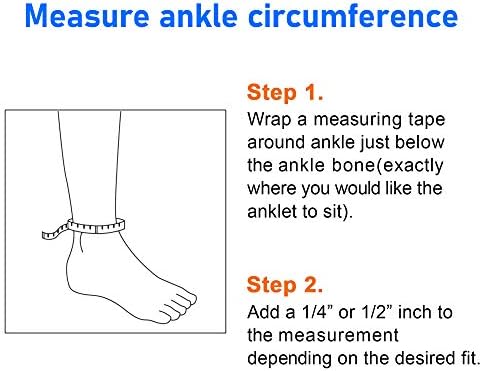 Measure ankle circumference

Step 1.
Wrap a measuring tape around ankle just below the ankle bone(exactly where you would like the anklet to sit).

Step 2.
Add a 1/4” or 1/2” inch to the measurement depending on the desired fit.