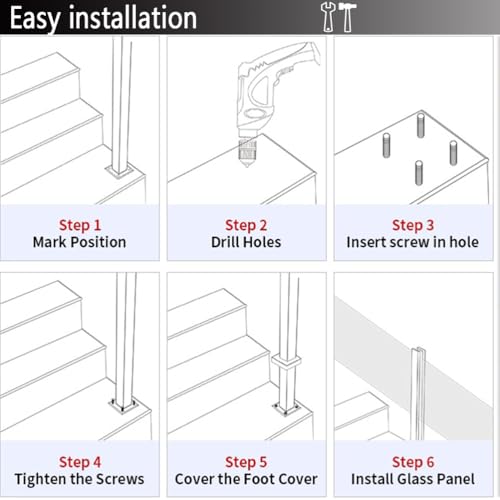 Easy installation

Step 1
Mark Position

Step 2
Drill Holes

Step 3
Insert screw in hole

Step 4
Tighten the Screws

Step 5
Cover the Foot Cover

Step 6
Install Glass Panel