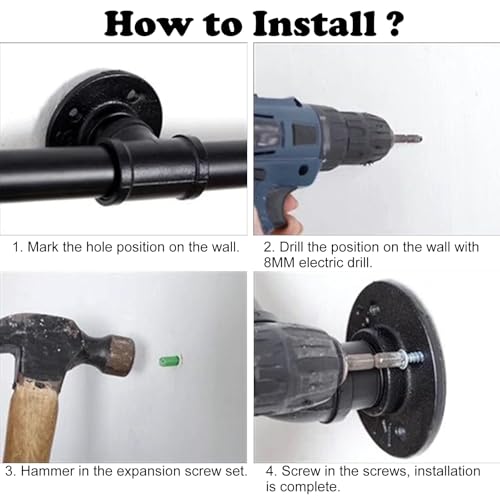 How to Install ?

1. Mark the hole position on the wall.

2. Drill the position on the wall with 8MM electric drill.

3. Hammer in the expansion screw set.

4. Screw in the screws, installation is complete.