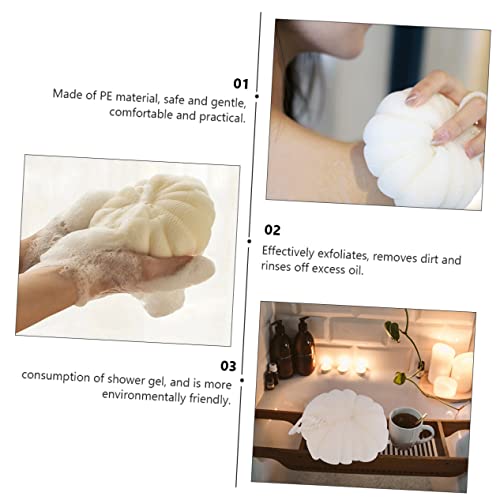 01
Made of PE material, safe and gentle, comfortable and practical.

02
Effectively exfoliates, removes dirt and rinses off excess oil.

03
consumption of shower gel, and is more environmentally friendly.