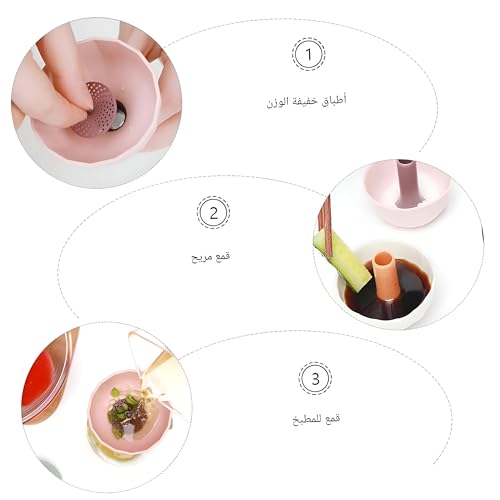 1

أطباق خفيفة الوزن

2

قمع مريح

3

قمع للمطبخ