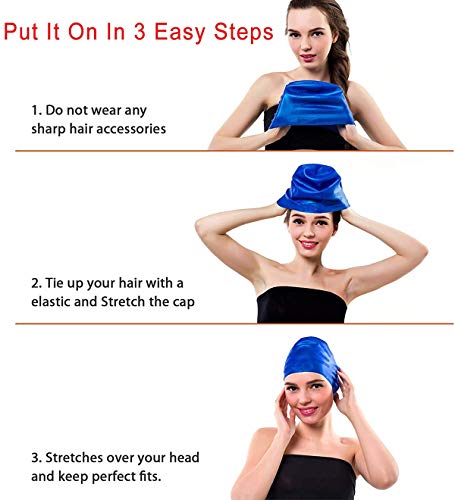 Put It On In 3 Easy Steps

1. Do not wear any sharp hair accessories

2. Tie up your hair with a elastic and Stretch the cap

3. Stretches over your head and keep perfect fits.