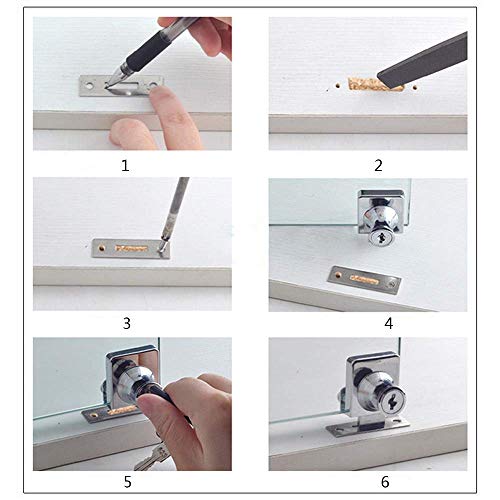 1

2

3

4

5

6