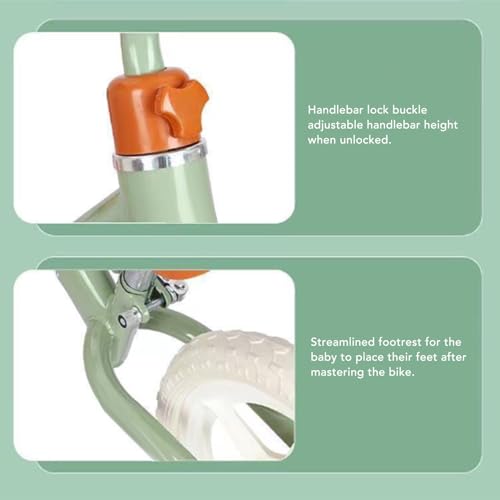 Handlebar lock buckle adjustable handlebar height when unlocked.

Streamlined footrest for the baby to place their feet after mastering the bike.