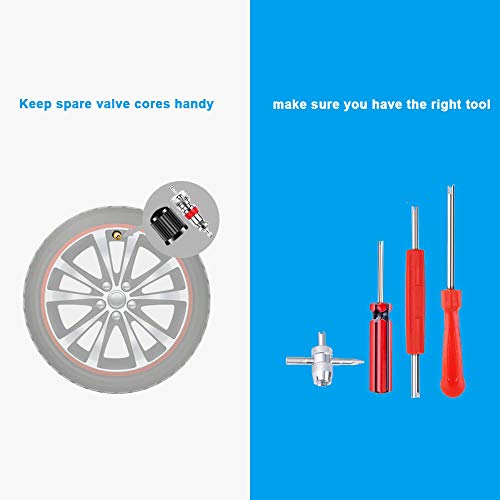 Keep spare valve cores handy

make sure you have the right tool